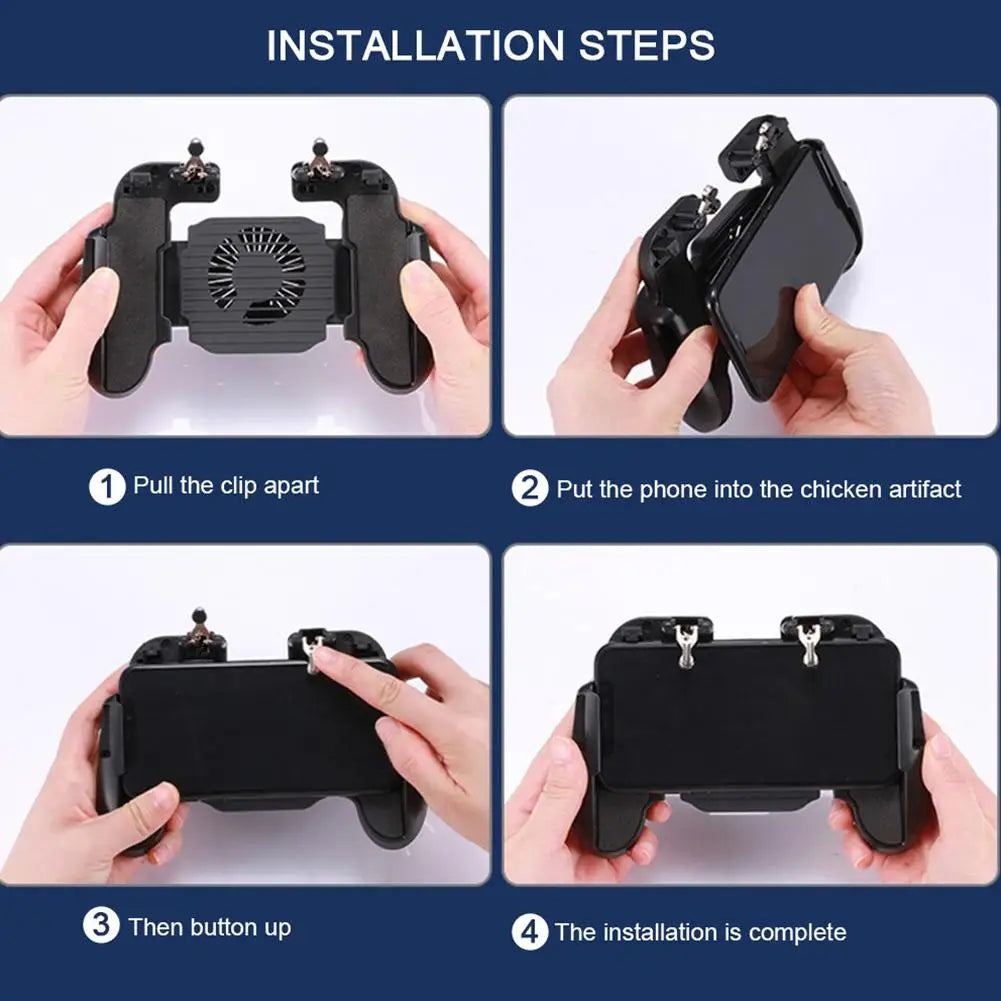 INSTALLATION STEPS

1 Pull the clip apart

2 Put the phone into the chicken artifact

3 Then button up

4 The installation is complete